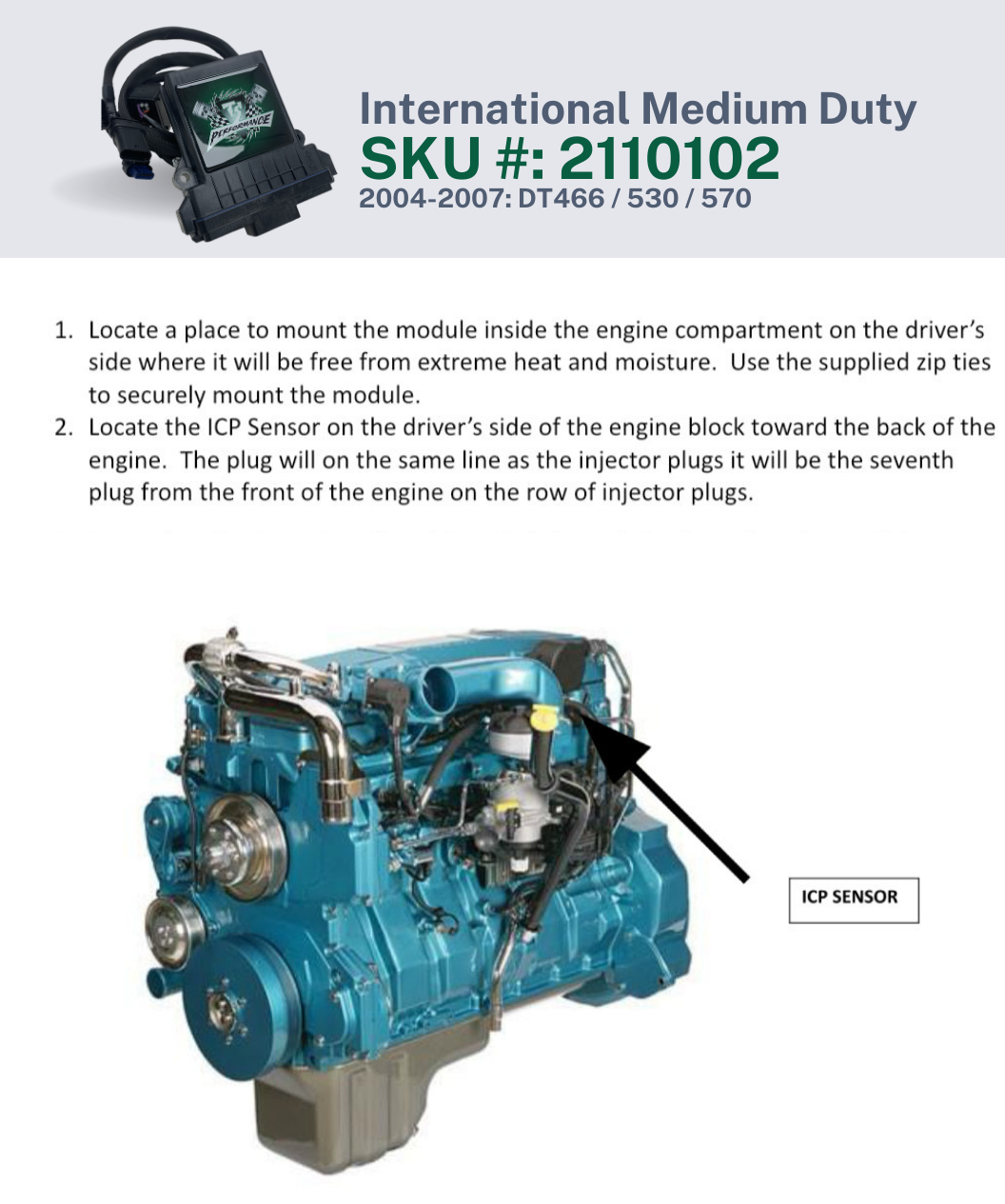 PERFORMANCE

International Medium Duty
SKU #: 2110102
2004-2007: DT466 / 530 / 570

1. Locate a place to mount the module inside the engine compartment on the driver's side where it will be free from extreme heat and moisture. Use the supplied zip ties to securely mount the module.
2. Locate the ICP Sensor on the driver's side of the engine block toward the back of the engine. The plug will on the same line as the injector plugs it will be the seventh plug from the front of the engine on the row of injector plugs.

ICP SENSOR