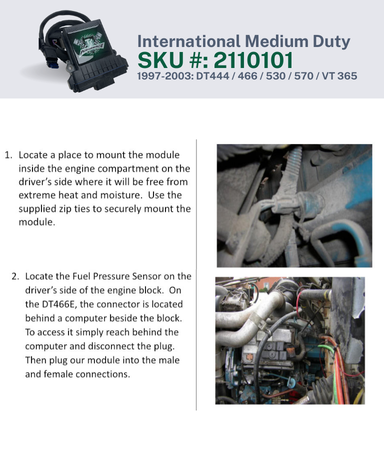 International Medium Duty
SKU #: 2110101
1997-2003: DT444 / 466 / 530 / 570 / VT 365

1. Locate a place to mount the module inside the engine compartment on the driver's side where it will be free from extreme heat and moisture. Use the supplied zip ties to securely mount the module.

2. Locate the Fuel Pressure Sensor on the driver's side of the engine block. On the DT466E, the connector is located behind a computer beside the block. To access it simply reach behind the computer and disconnect the plug. Then plug our module into the male and female connections.