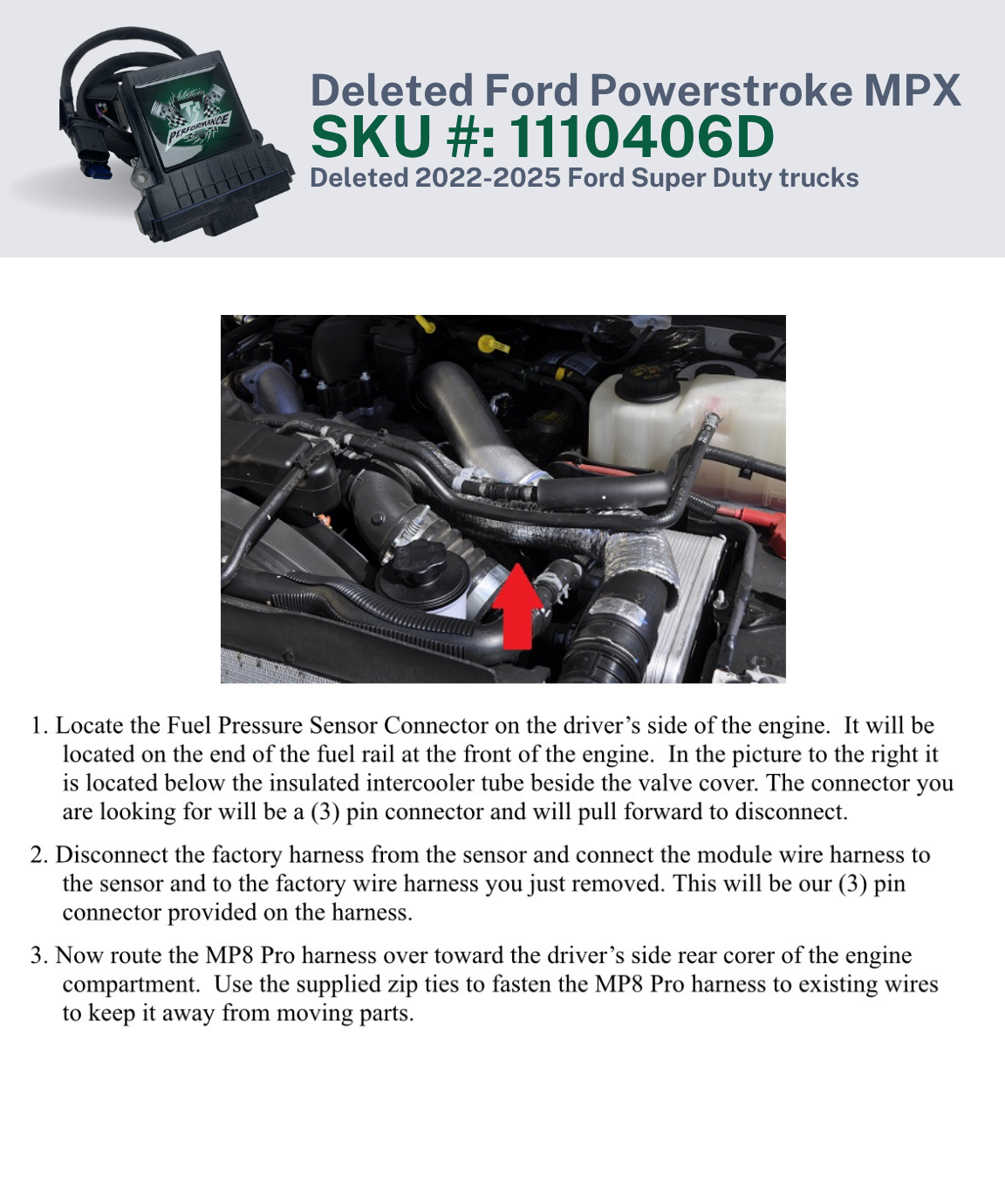 PERFORMANCE

Deleted Ford Powerstroke MPX
SKU #: 1110406D
Deleted 2022-2025 Ford Super Duty trucks

1. Locate the Fuel Pressure Sensor Connector on the driver's side of the engine. It will be located on the end of the fuel rail at the front of the engine. In the picture to the right it is located below the insulated intercooler tube beside the valve cover. The connector you are looking for will be a (3) pin connector and will pull forward to disconnect.

2. Disconnect the factory harness from the sensor and connect the module wire harness to the sensor and to the factory wire harness you just removed. This will be our (3) pin connector provided on the harness.

3. Now route the MP8 Pro harness over toward the driver's side rear corer of the engine compartment. Use the supplied zip ties to fasten the MP8 Pro harness to existing wires to keep it away from moving parts.